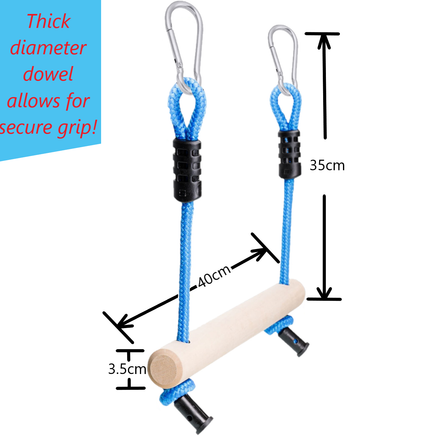 Thick diameter dowel allows for secure grip!

35cm

40cm

3.5cm