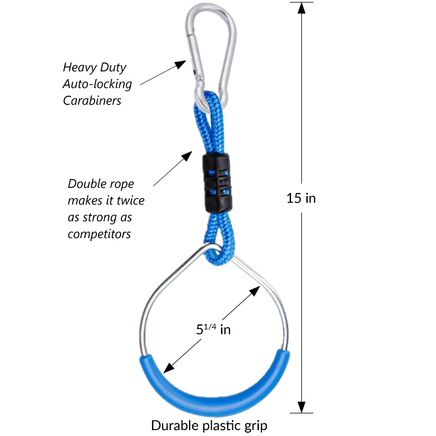 Heavy Duty Auto-locking Carabiners

Double rope makes it twice as strong as competitors

15 in

$5^{1/4}$ in

Durable plastic grip