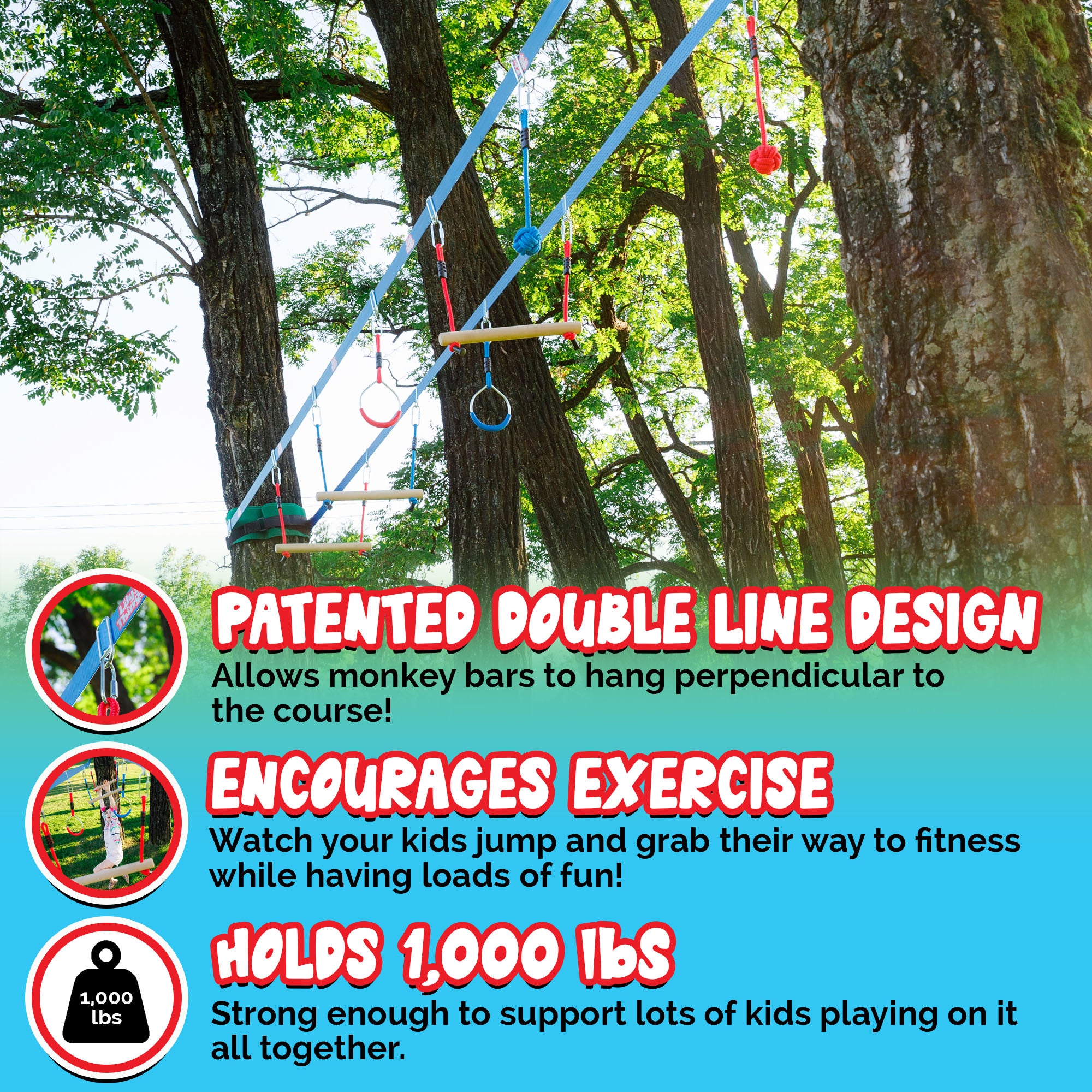 PATENTED DOUBLE LINE DESIGN
Allows monkey bars to hang perpendicular to the course!

ENCOURAGES EXERCISE
Watch your kids jump and grab their way to fitness while having loads of fun!

1,000 lbs

HOLDS 1,000 lbs
Strong enough to support lots of kids playing on it all together.