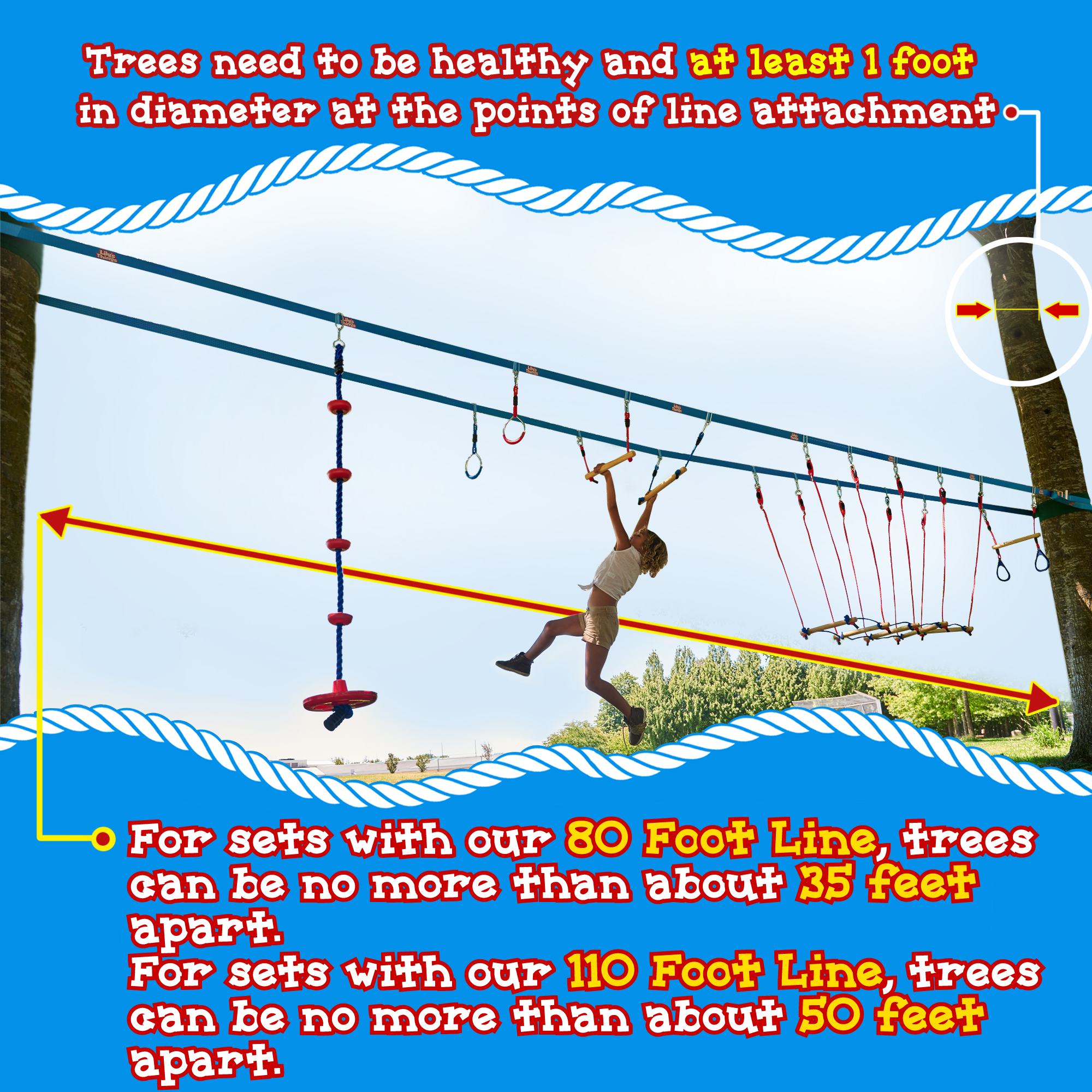 Trees need to be healthy and at least 1 foot in diameter at the points of line attachment

For sets with our 80 Foot Line, trees can be no more than about 35 feet apart.
For sets with our 110 Foot Line, trees can be no more than about 50 feet apart.