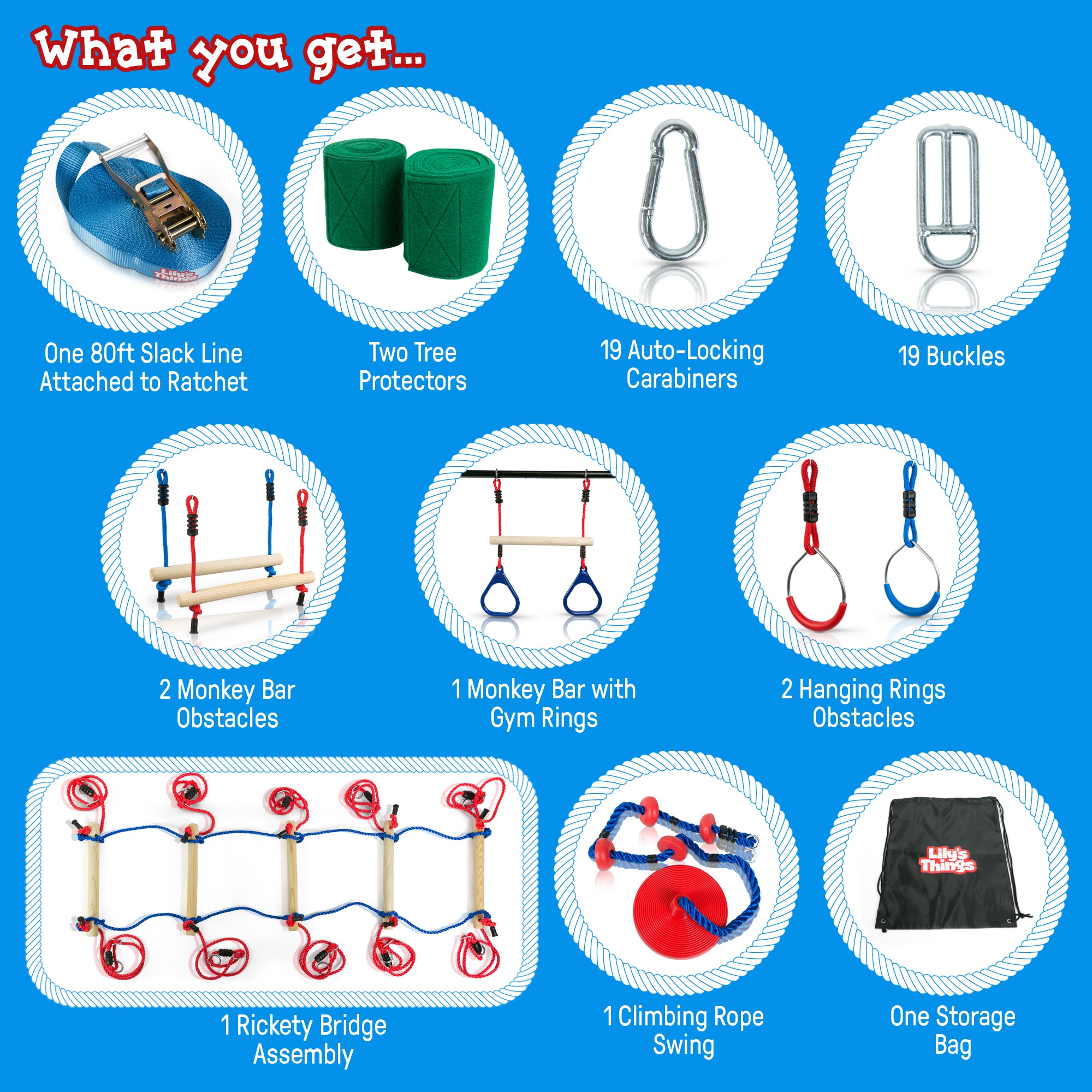 What you get...

Lily's Things

One 80ft Slack Line Attached to Ratchet

Two Tree Protectors

19 Auto-Locking Carabiners

19 Buckles

2 Monkey Bar Obstacles

1 Monkey Bar with Gym Rings

2 Hanging Rings Obstacles

1 Rickety Bridge Assembly

1 Climbing Rope Swing

Lily's Things

One Storage Bag