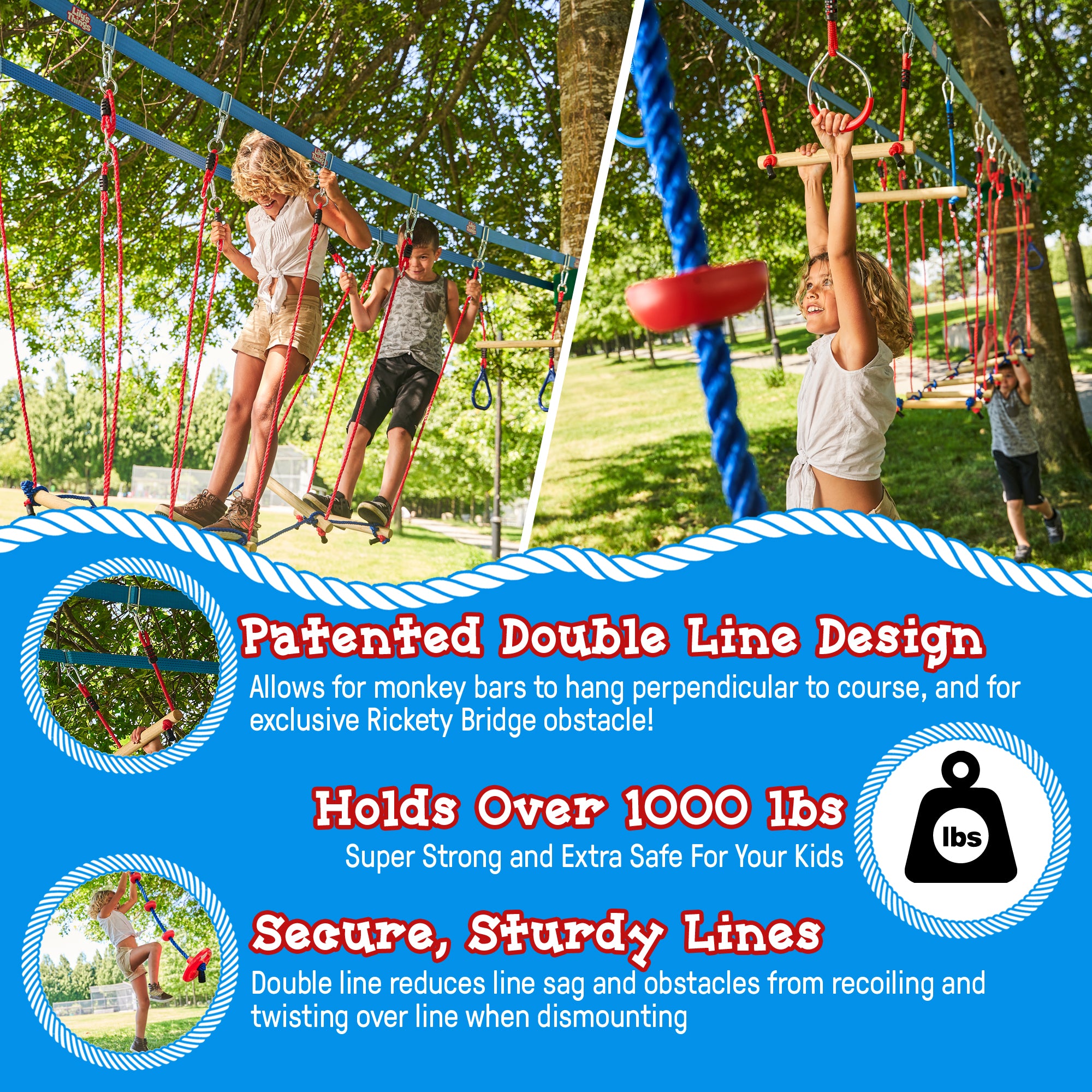 Lily's Things

Lily's Things

Patented Double Line Design

Allows for monkey bars to hang perpendicular to course, and for exclusive Rickety Bridge obstacle!

Holds Over 1000 lbs

Super Strong and Extra Safe For Your Kids

lbs

Secure, Sturdy Lines

Double line reduces line sag and obstacles from recoiling and twisting over line when dismounting